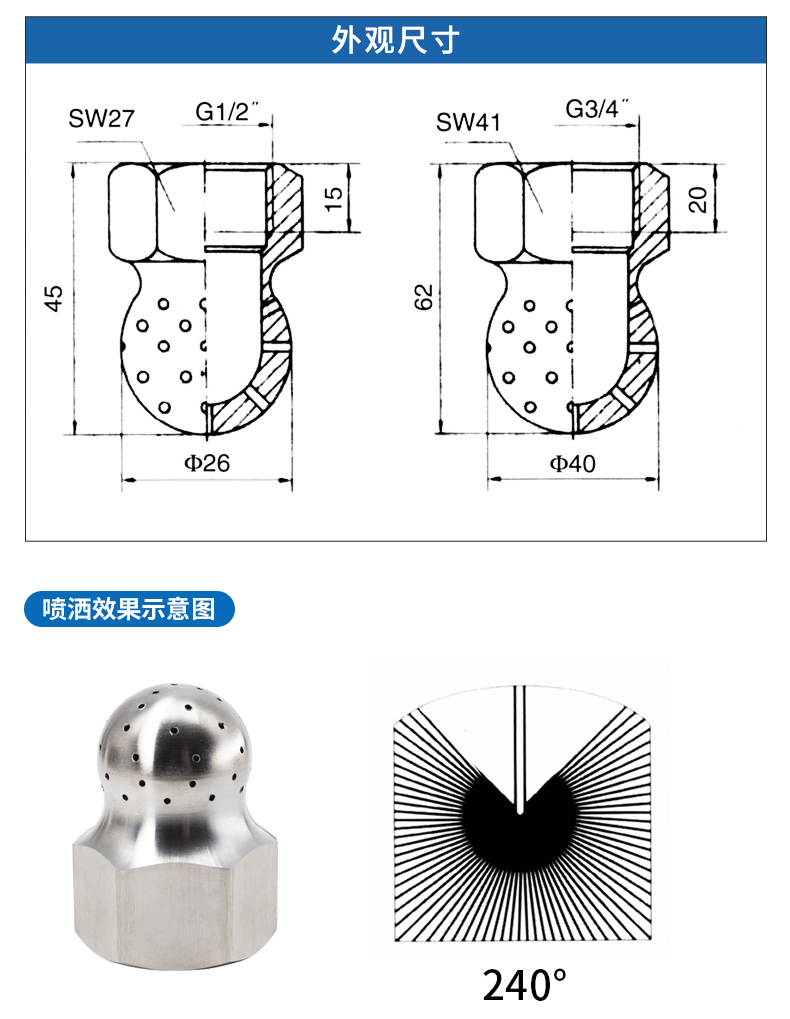 外观尺寸

SW27
G1/2″
15
45
Φ26

SW41
G3/4″
20
62
Φ40

喷洒效果示意图

240°